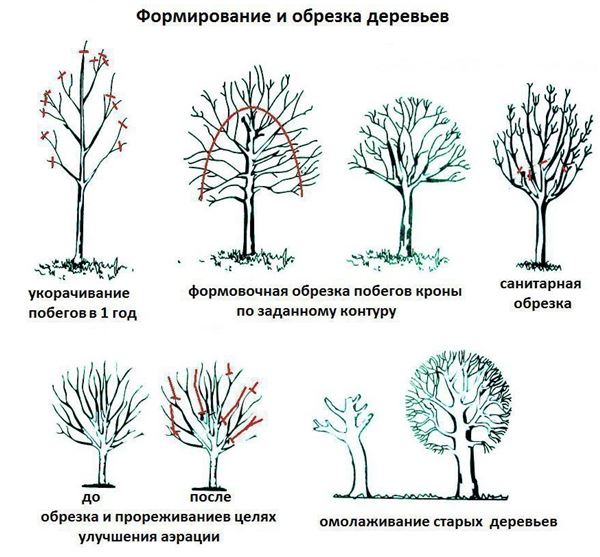 Формирование и обрезка деревьев

укорачивание побегов в 1 год

формовочная обрезка побегов кроны по заданному контуру

санитарная обрезка

до

после

обрезка и прореживаниев целях улучшения аэрации

омолаживание старых деревьев