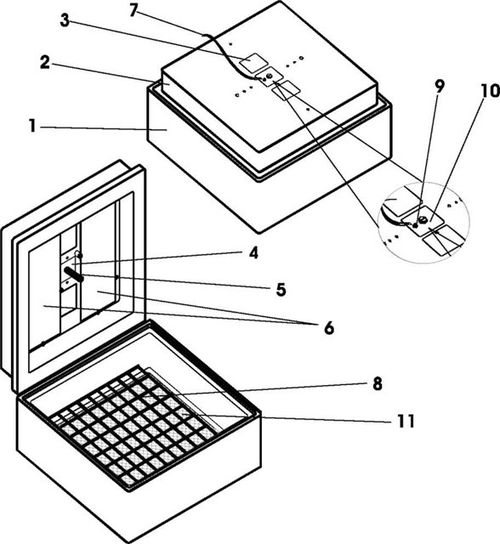 7
3
2
1
9
10
4
5
6
8
11